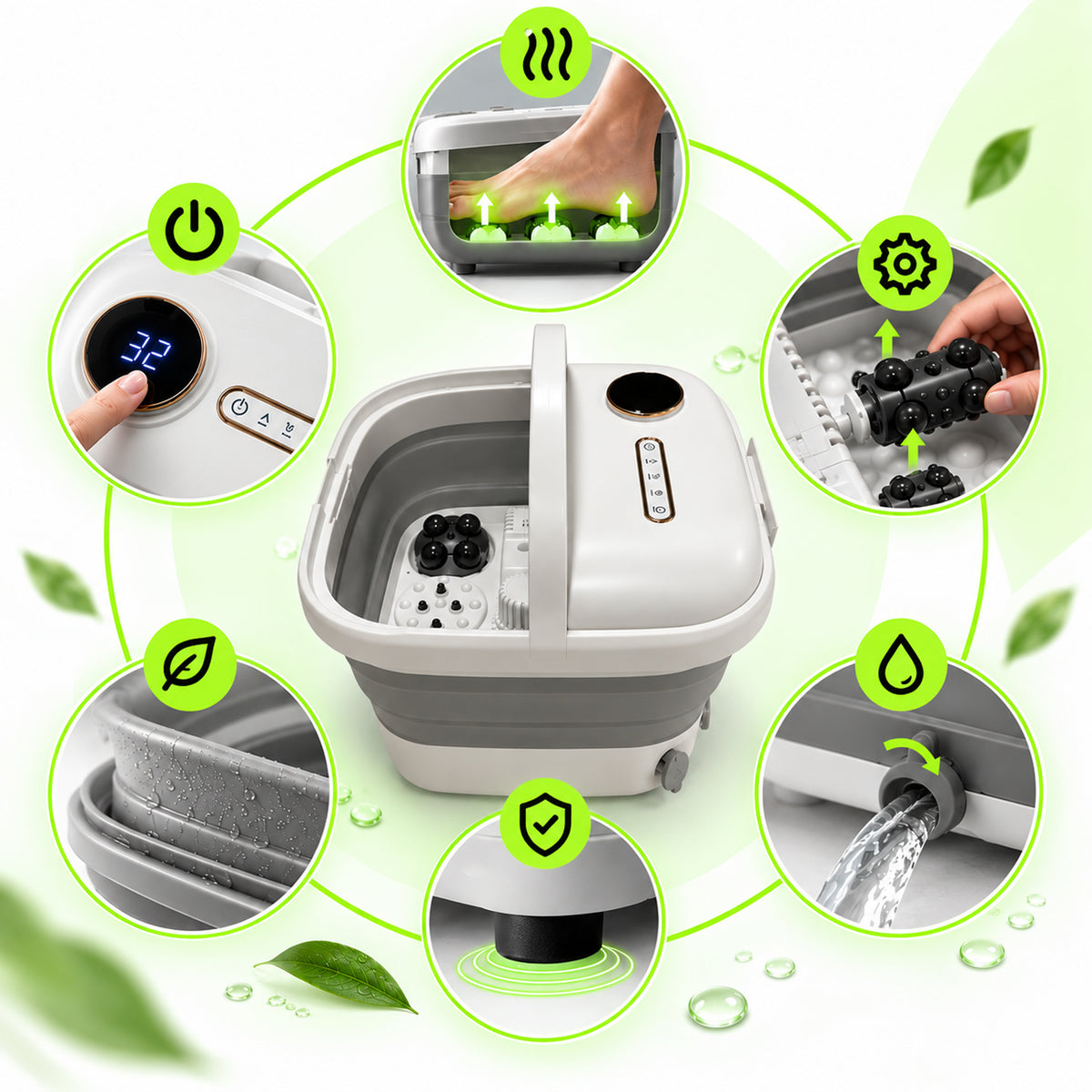 32